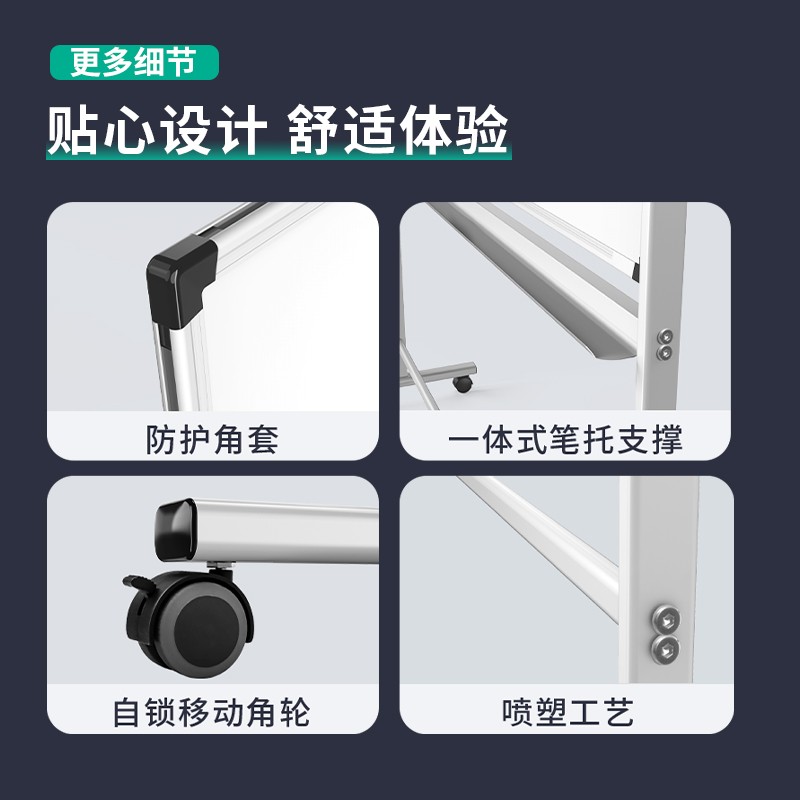 更多细节

贴心设计 舒适体验

防护角套

一体式笔托支撑

自锁移动角轮

喷塑工艺