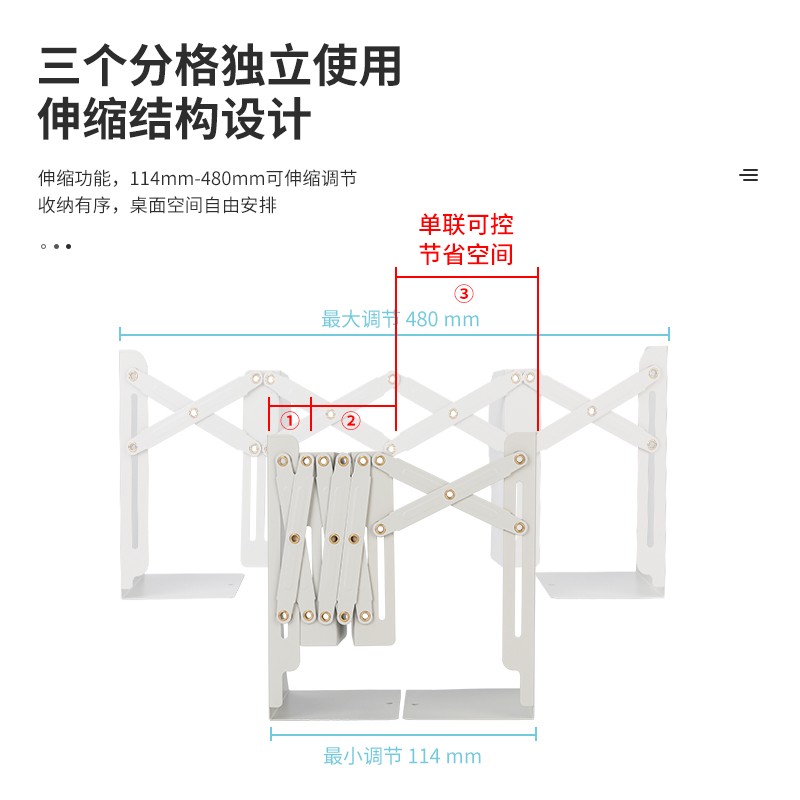 三个分格独立使用
伸缩结构设计

伸缩功能，114mm-480mm可伸缩调节
收纳有序，桌面空间自由安排

单联可控
节省空间

③

最大调节 480 mm

①

②

最小调节 114 mm